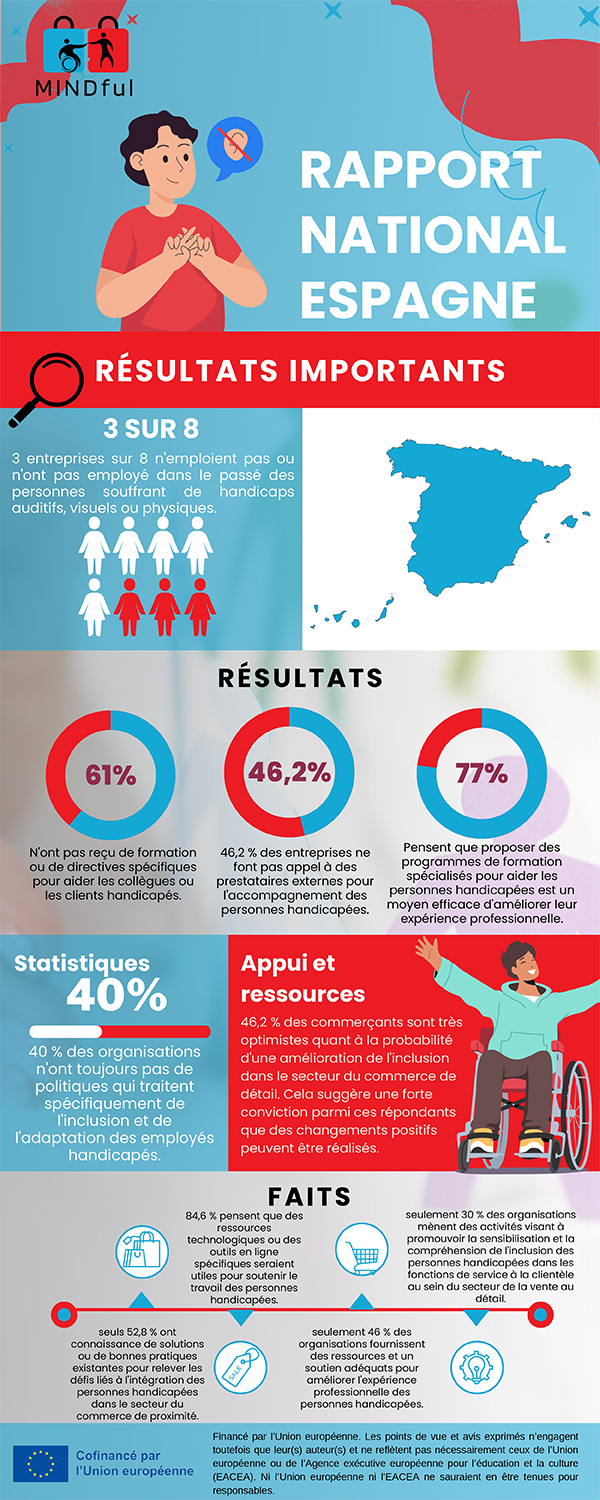 MINDful

RAPPORT NATIONAL ESPAGNE

RÉSULTATS IMPORTANTS

3 SUR 8

3 entreprises sur 8 n'emploient pas ou n'ont pas employé dans le passé des personnes souffrant de handicaps auditifs, visuels ou physiques.

RÉSULTATS

61%

N'ont pas reçu de formation ou de directives spécifiques pour aider les collègues ou les clients handicapés.

46,2%

46,2 % des entreprises ne font pas appel à des prestataires externes pour l'accompagnement des personnes handicapées.

77%

Pensent que proposer des programmes de formation spécialisés pour aider les personnes handicapées est un moyen efficace d'améliorer leur expérience professionnelle.

Statistiques

40%

40 % des organisations n'ont toujours pas de politiques qui traitent spécifiquement de l'inclusion et de l'adaptation des employés handicapés.

Appui et ressources

46,2 % des commerçants sont très optimistes quant à la probabilité d'une amélioration de l'inclusion dans le secteur du commerce de détail. Cela suggère une forte conviction parmi ces répondants que des changements positifs peuvent être réalisés.

FAITS

84,6 % pensent que des ressources technologiques ou des outils en ligne spécifiques seraient utiles pour soutenir le travail des personnes handicapées.

seulement 30 % des organisations mènent des activités visant à promouvoir la sensibilisation et la compréhension de l'inclusion des personnes handicapées dans les fonctions de service à la clientèle au sein du secteur de la vente au détail.

seuls 52,8 % ont connaissance de solutions ou de bonnes pratiques existantes pour relever les défis liés à l'intégration des personnes handicapées dans le secteur du commerce de proximité.

SALE

seulement 46 % des organisations fournissent des ressources et un soutien adéquats pour améliorer l'expérience professionnelle des personnes handicapées.

Cofinancé par l'Union européenne

Financé par l'Union européenne. Les points de vue et avis exprimés n'engagent toutefois que leur(s) auteur(s) et ne reflètent pas nécessairement ceux de l'Union européenne ou de l'Agence exécutive européenne pour l'éducation et la culture (EACEA). Ni l'Union européenne ni l'EACEA ne sauraient en être tenues pour responsables.